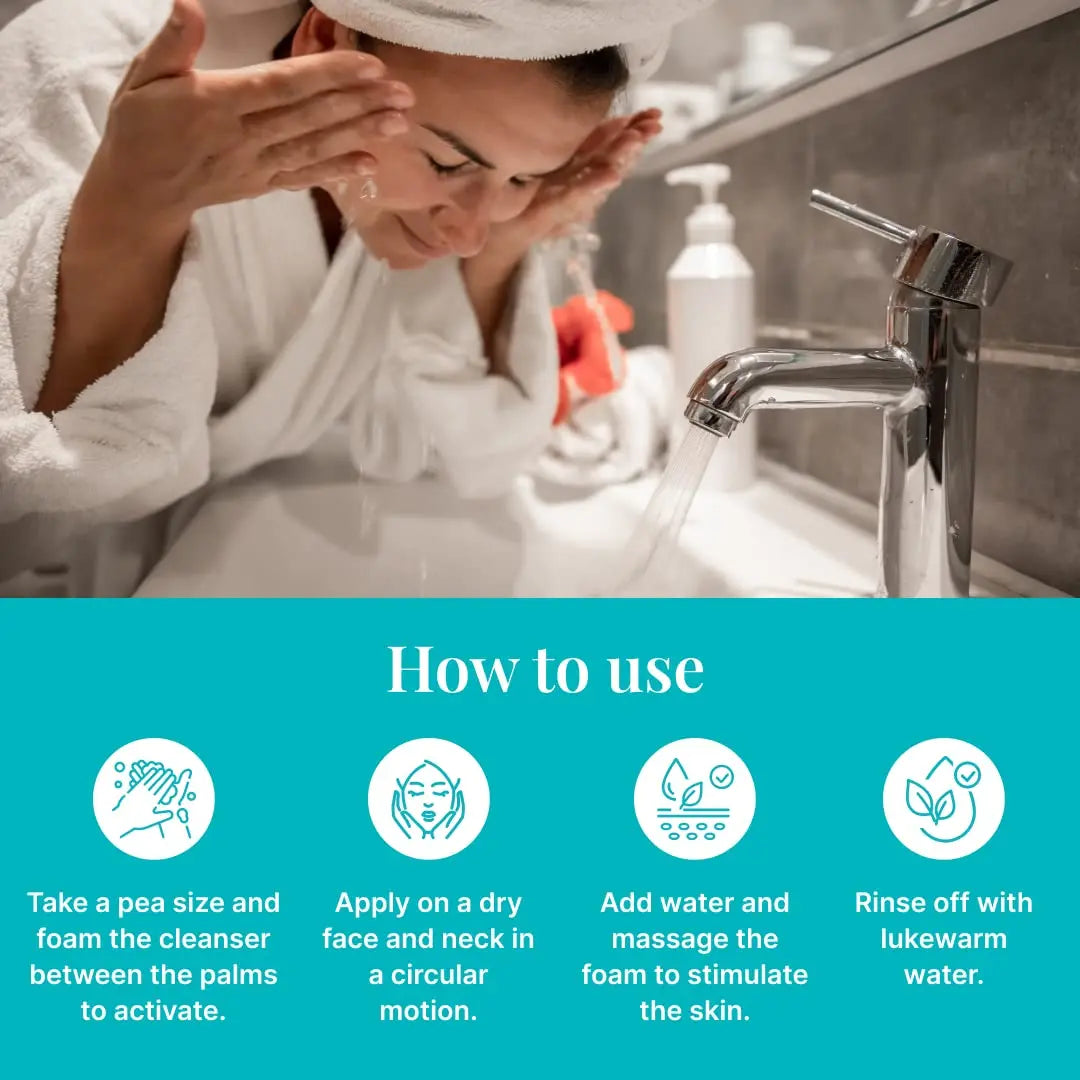 How to use

Take a pea size and foam the cleanser between the palms to activate.

Apply on a dry face and neck in a circular motion.

Add water and massage the foam to stimulate the skin.

Rinse off with lukewarm water.